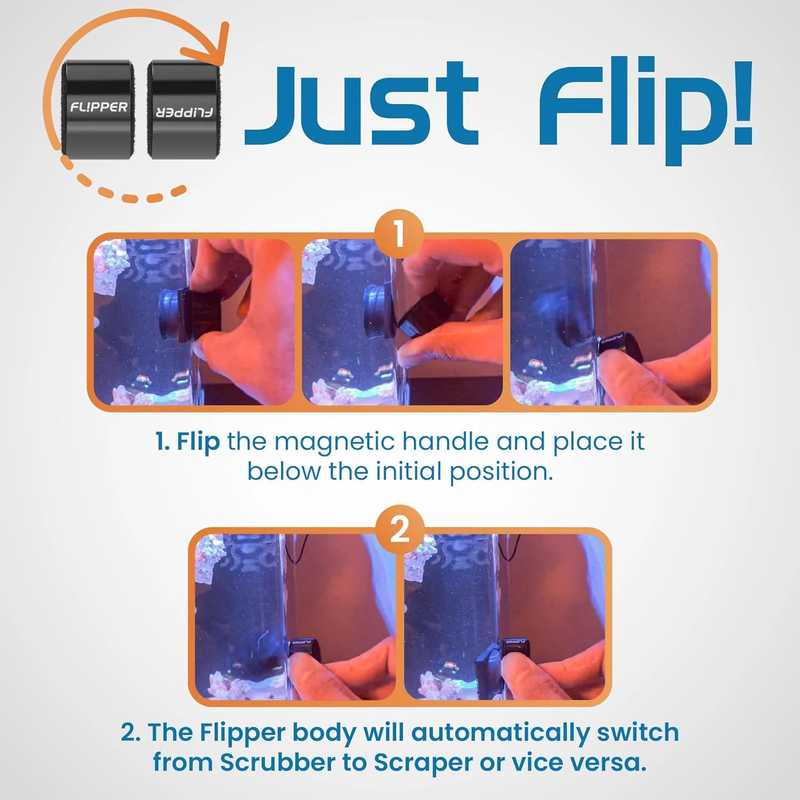 FLIPPER

FLIPPER

Just Flip!

1

1. Flip the magnetic handle and place it below the initial position.

2

2. The Flipper body will automatically switch from Scrubber to Scraper or vice versa.